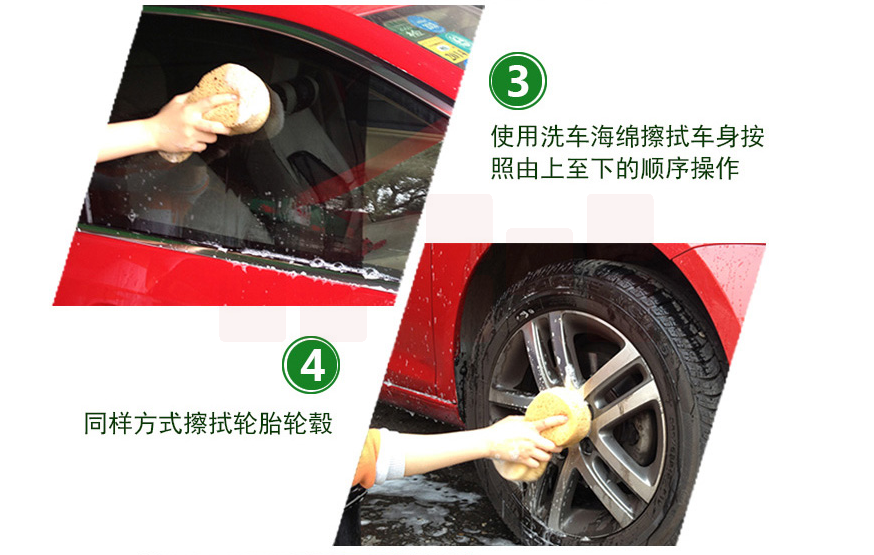 3

使用洗车海绵擦拭车身按照由上至下的顺序操作

4

同样方式擦拭轮胎轮毂