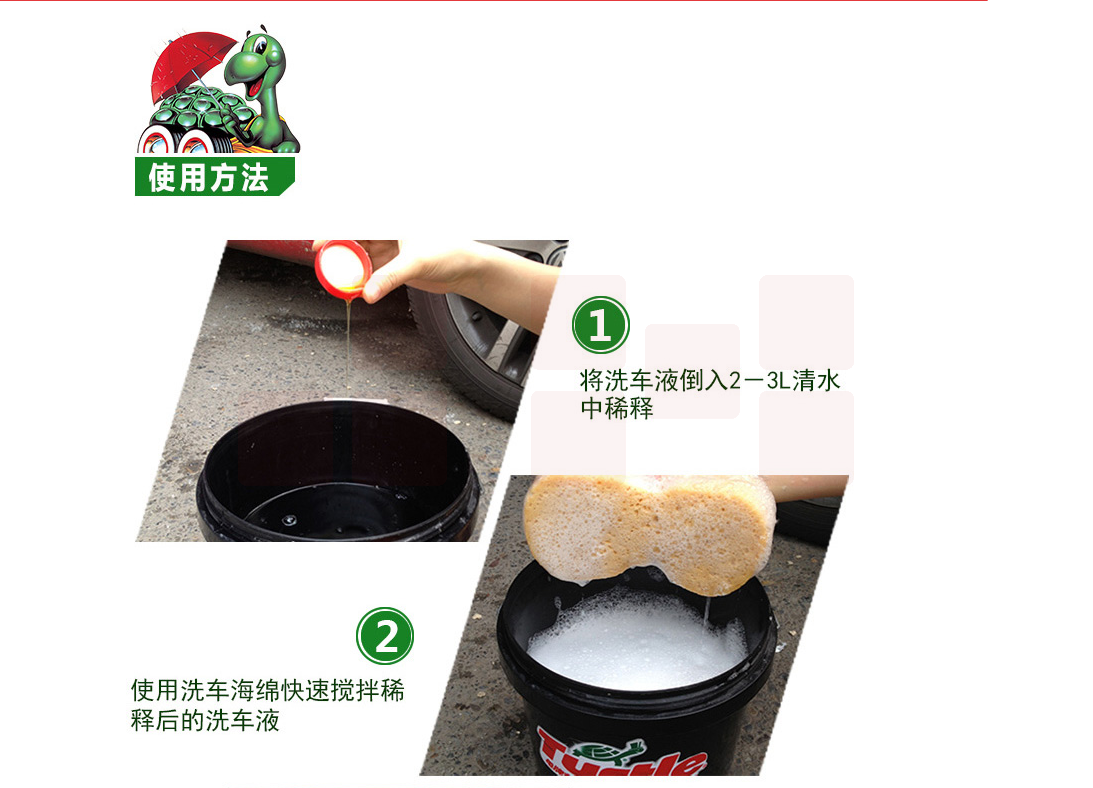 使用方法

1
将洗车液倒入2－3L清水中稀释

2
使用洗车海绵快速搅拌稀释后的洗车液

Turtle