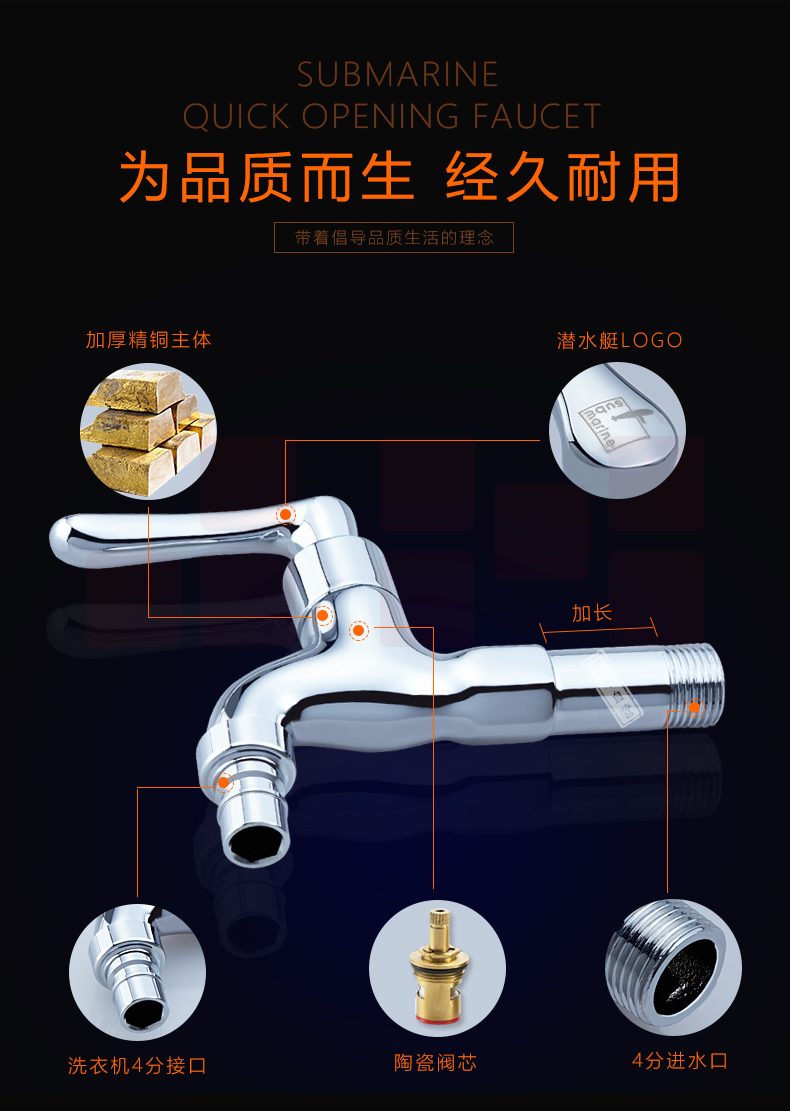 SUBMARINE
QUICK OPENING FAUCET

为品质而生 经久耐用

带着倡导品质生活的理念

加厚精铜主体

潜水艇LOGO

sub marine

加长

洗衣机4分接口

陶瓷阀芯

4分进水口