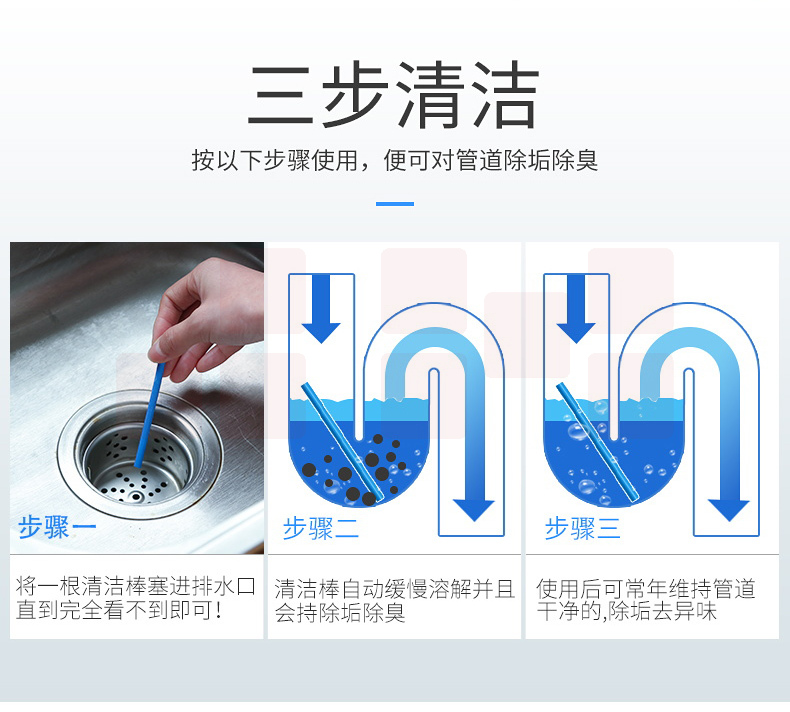 三步清洁

按以下步骤使用，便可对管道除垢除臭

步骤一

将一根清洁棒塞进排水口直到完全看不到即可！

步骤二

清洁棒自动缓慢溶解并且会持除垢除臭

步骤三

使用后可常年维持管道干净的,除垢去异味