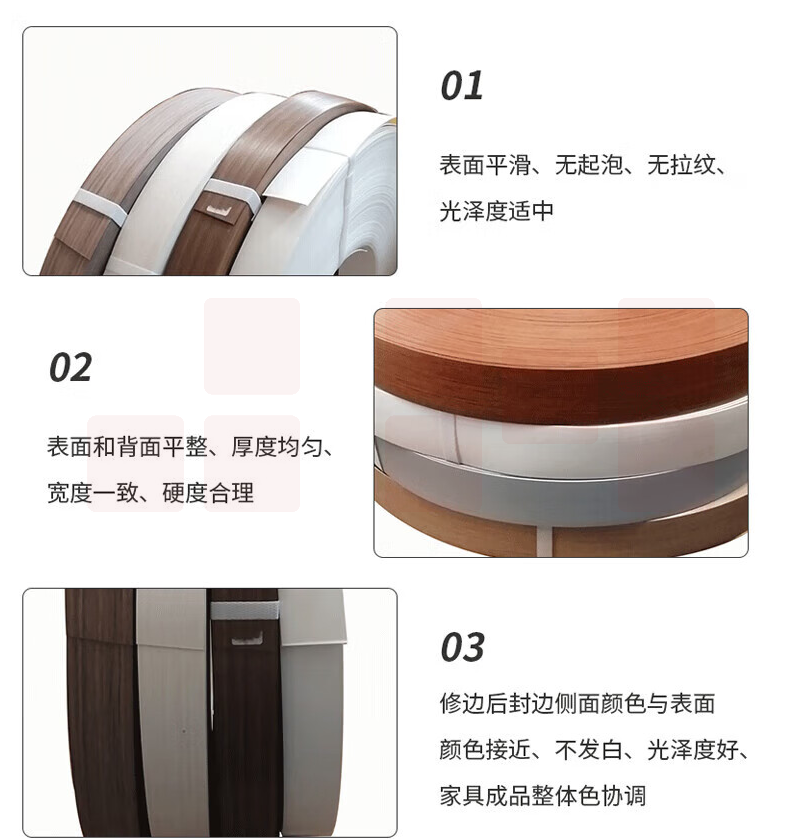 01

表面平滑、无起泡、无拉纹、光泽度适中

02

表面和背面平整、厚度均匀、宽度一致、硬度合理

03

修边后封边侧面颜色与表面颜色接近、不发白、光泽度好、家具成品整体色协调