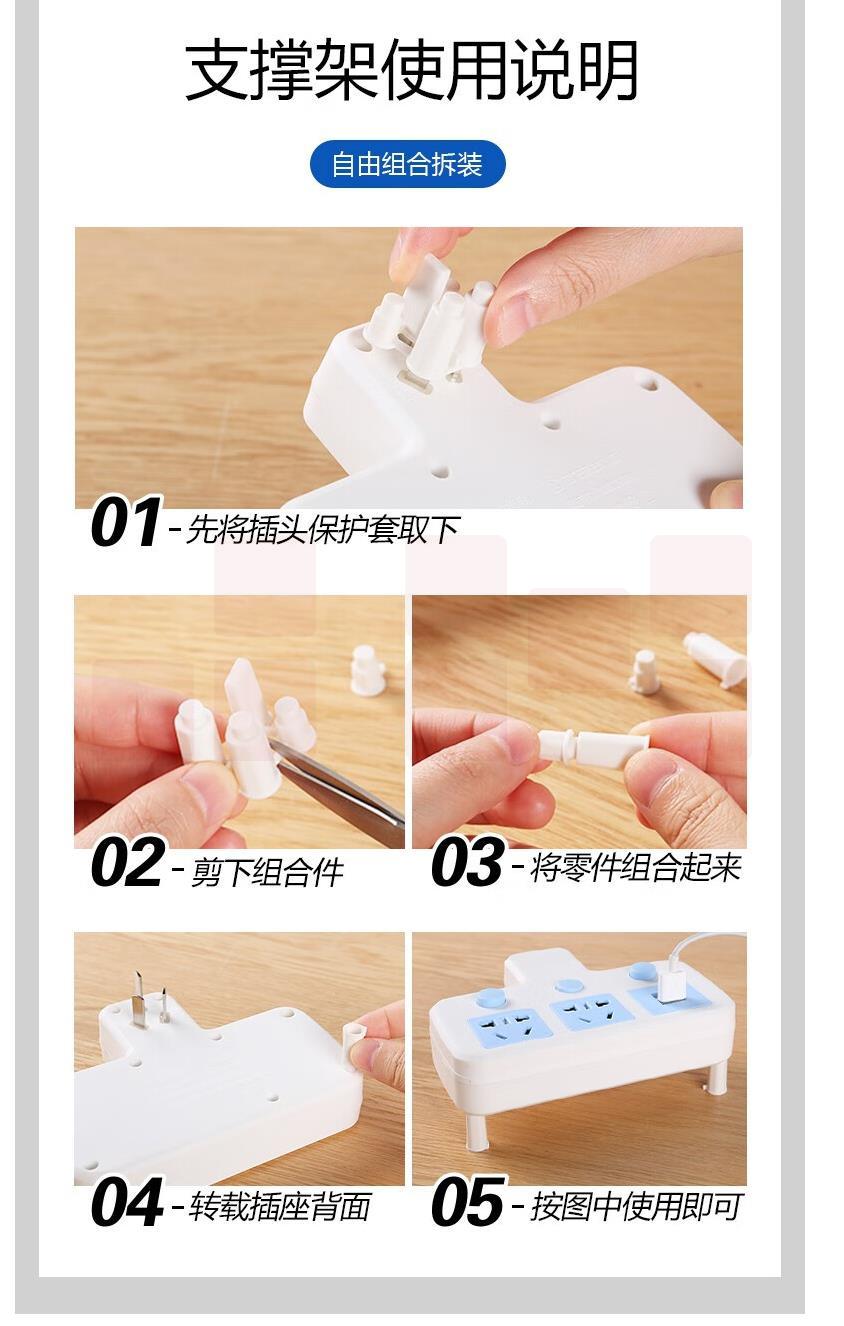 支撑架使用说明

自由组合拆装

01 - 先将插头保护套取下

02 - 剪下组合件

03 - 将零件组合起来

04 - 转载插座背面

05 - 按图中使用即可