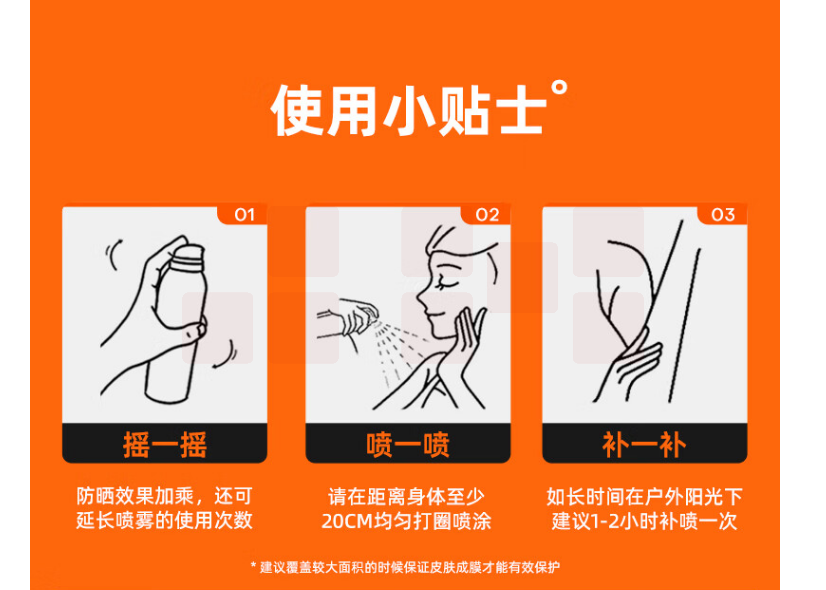 使用小贴士°

01
摇一摇
防晒效果加乘，还可延长喷雾的使用次数

02
喷一喷
请在距离身体至少20CM均匀打圈喷涂

03
补一补
如长时间在户外阳光下建议1-2小时补喷一次

* 建议覆盖较大面积的时候保证皮肤成膜才能有效保护