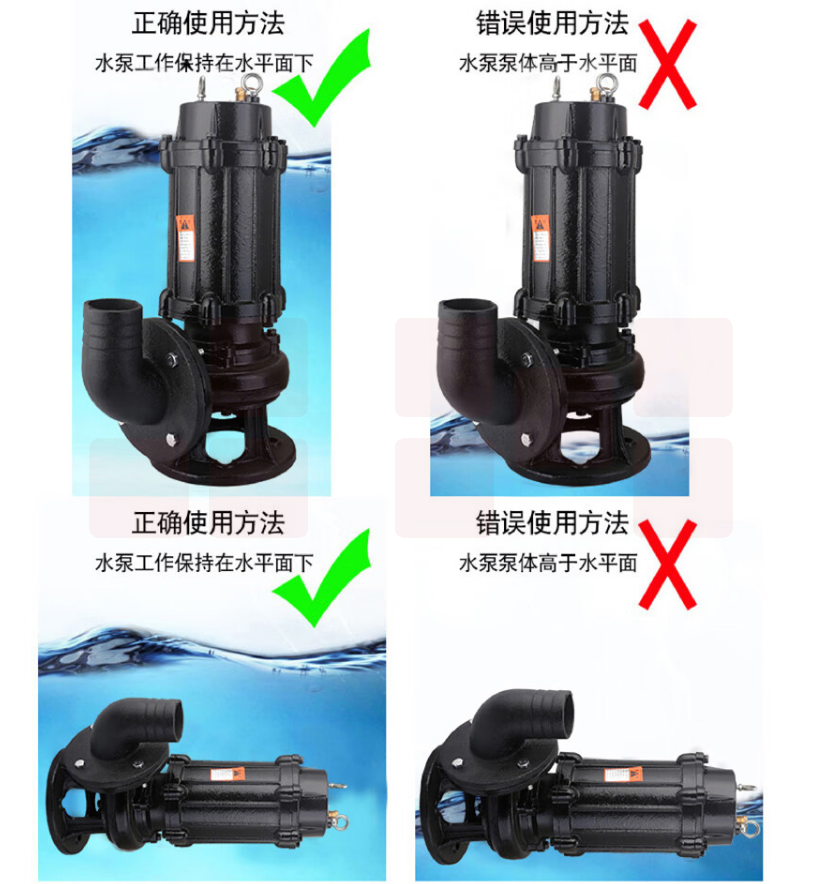 正确使用方法
水泵工作保持在水平面下

错误使用方法
水泵泵体高于水平面

正确使用方法
水泵工作保持在水平面下

错误使用方法
水泵泵体高于水平面