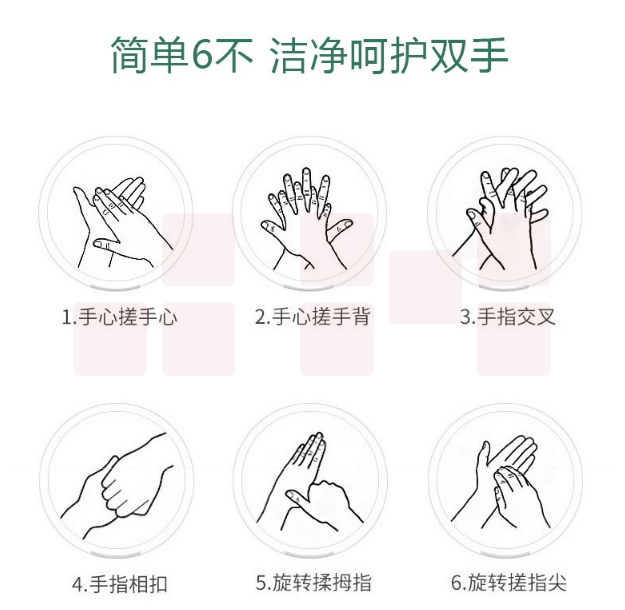 简单6不 洁净呵护双手

1.手心搓手心

2.手心搓手背

3.手指交叉

4.手指相扣

5.旋转揉拇指

6.旋转搓指尖