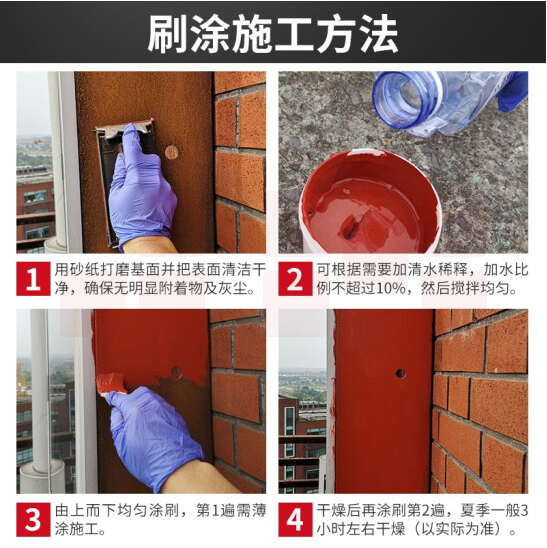 刷涂施工方法

1 用砂纸打磨基面并把表面清洁干净，确保无明显附着物及灰尘。

2 可根据需要加清水稀释，加水比例不超过10%，然后搅拌均匀。

3 由上而下均匀涂刷，第1遍需薄涂施工。

4 干燥后再涂刷第2遍，夏季一般3小时左右干燥（以实际为准）。