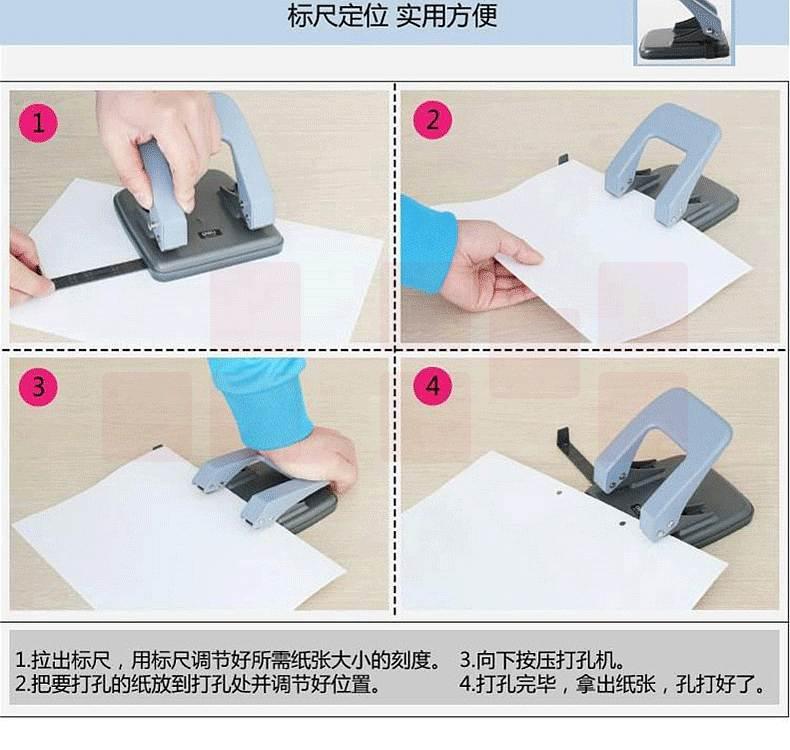 标尺定位 实用方便

1

2

3

4

1.拉出标尺，用标尺调节好所需纸张大小的刻度。
2.把要打孔的纸放到打孔处并调节好位置。

3.向下按压打孔机。
4.打孔完毕，拿出纸张，孔打好了。