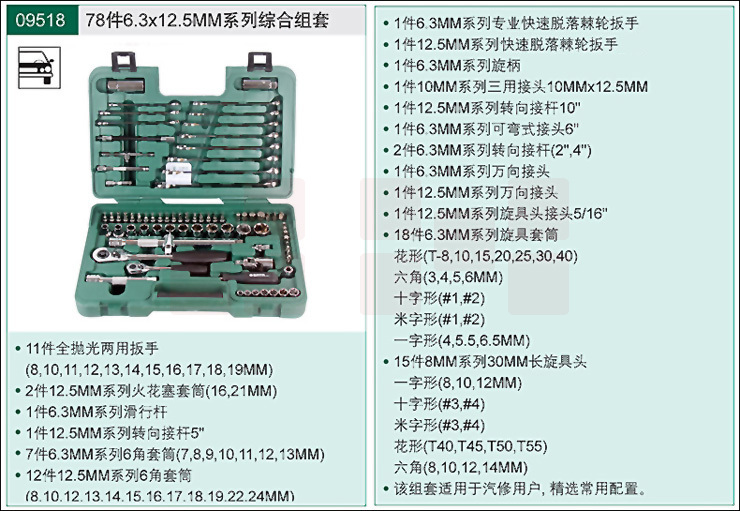 09518 78件6.3x12.5MM系列综合组套

• 11件全抛光两用扳手
(8,10,11,12,13,14,15,16,17,18,19MM)
• 2件12.5MM系列火花塞套筒(16,21MM)
• 1件6.3MM系列滑行杆
• 1件12.5MM系列转向接杆5"
• 7件6.3MM系列6角套筒(7,8,9,10,11,12,13MM)
• 12件12.5MM系列6角套筒
(8,10,12,13,14,15,16,17,18,19,22,24MM)

• 1件6.3MM系列专业快速脱落棘轮扳手
• 1件12.5MM系列快速脱落棘轮扳手
• 1件6.3MM系列旋柄
• 1件10MM系列三用接头10MMx12.5MM
• 1件12.5MM系列转向接杆10"
• 1件6.3MM系列可弯式接头6"
• 2件6.3MM系列转向接杆(2",4")
• 1件6.3MM系列万向接头
• 1件12.5MM系列万向接头
• 1件12.5MM系列旋具头接头5/16"
• 18件6.3MM系列旋具套筒
花形(T-8,10,15,20,25,30,40)
六角(3,4,5,6MM)
十字形(#1,#2)
米字形(#1,#2)
一字形(4,5.5,6.5MM)
• 15件8MM系列30MM长旋具头
一字形(8,10,12MM)
十字形(#3,#4)
米字形(#3,#4)
花形(T40,T45,T50,T55)
六角(8,10,12,14MM)
• 该组套适用于汽修用户, 精选常用配置。